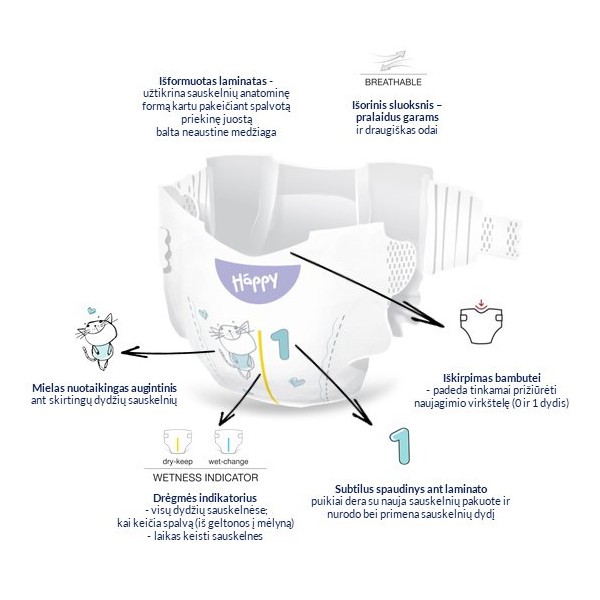 Išformuotas laminatas - užtikrina sauskelnių anatominę formą kartu pakeičiant spalvotą priekinę juostą balta neaustine medžiaga

BREATHABLE

Išorinis sluoksnis – pralaidus garams ir draugiškas odai

Happy

1

Mielas nuotaikingas augintinis ant skirtingų dydžių sauskelnių

Iškirpimas bambutei - padeda tinkamai prižiūrėti naujagimio virkštelę (0 ir 1 dydis)

dry-keep wet-change

WETNESS INDICATOR

Drėgmės indikatorius - visų dydžių sauskelnėse; kai keičia spalvą (iš geltonos į mėlyną) - laikas keisti sauskelnes

1

Subtilus spaudinys ant laminato puikiai dera su nauja sauskelnių pakuote ir nurodo bei primena sauskelnių dydį